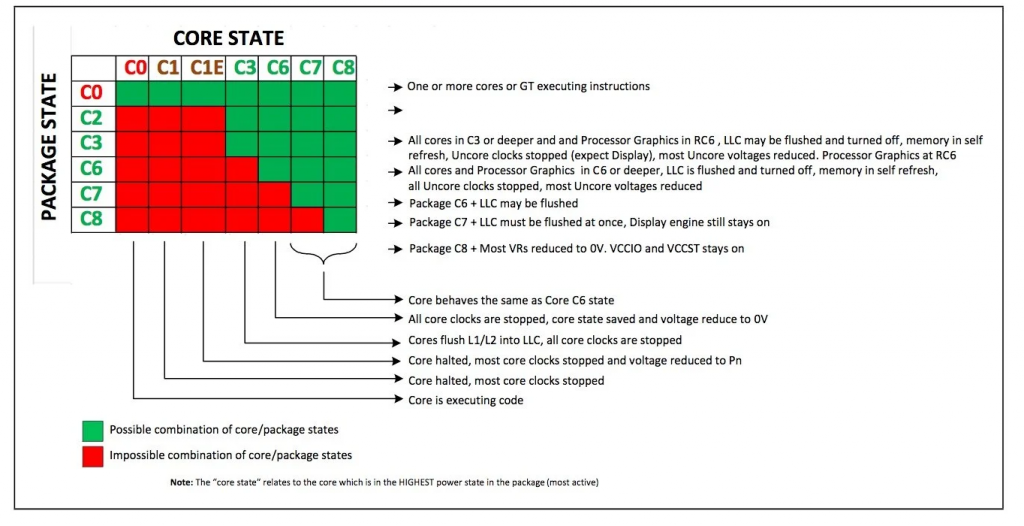 CORE STATE

PACKAGE STATE

| | C0 | C1 | C1E | C3 | C6 | C7 | C8 |
|---|---|---|---|---|---|---|---|
| C0 | | | | | | | |
| C2 | | | | | | | |
| C3 | | | | | | | |
| C6 | | | | | | | |
| C7 | | | | | | | |
| C8 | | | | | | | |

→ One or more cores or GT executing instructions

→

→ All cores in C3 or deeper and and Processor Graphics in RC6 , LLC may be flushed and turned off, memory in self refresh, Uncore clocks stopped (expect Display), most Uncore voltages reduced. Processor Graphics at RC6

→ All cores and Processor Graphics in C6 or deeper, LLC is flushed and turned off, memory in self refresh, all Uncore clocks stopped, most Uncore voltages reduced

→ Package C6 + LLC may be flushed

→ Package C7 + LLC must be flushed at once, Display engine still stays on

→ Package C8 + Most VRs reduced to 0V. VCCIO and VCCST stays on

Core behaves the same as Core C6 state

All core clocks are stopped, core state saved and voltage reduce to 0V

Cores flush L1/L2 into LLC, all core clocks are stopped

Core halted, most core clocks stopped and voltage reduced to Pn

Core halted, most core clocks stopped

Core is executing code

Possible combination of core/package states

Impossible combination of core/package states

Note: The "core state" relates to the core which is in the HIGHEST power state in the package (most active)