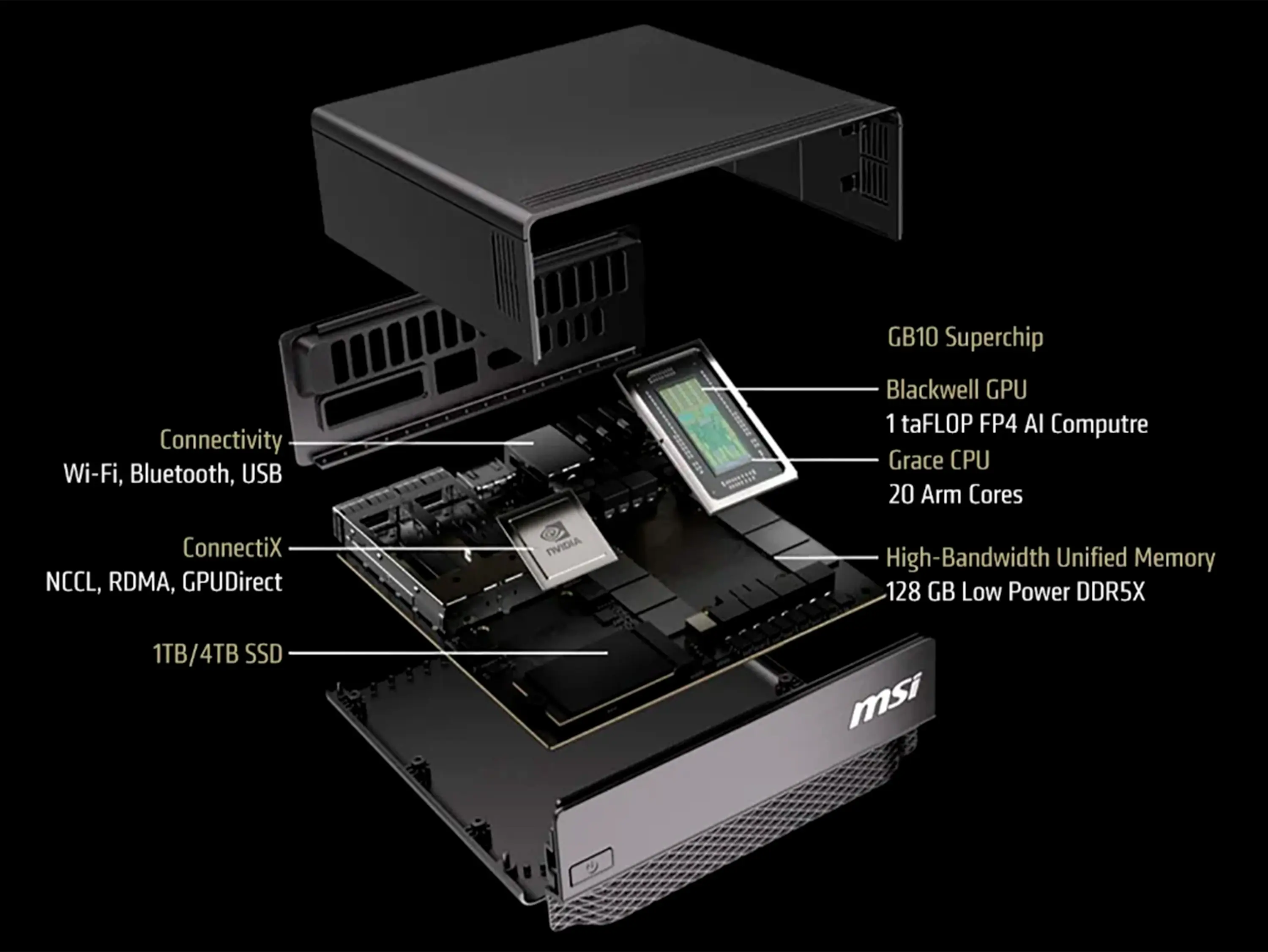 GB10 Superchip

Blackwell GPU
1 taFLOP FP4 AI Computre

Grace CPU
20 Arm Cores

High-Bandwidth Unified Memory
128 GB Low Power DDR5X

Connectivity
Wi-Fi, Bluetooth, USB

ConnectiX
NCCL, RDMA, GPUDirect

1TB/4TB SSD

NVIDIA

msi